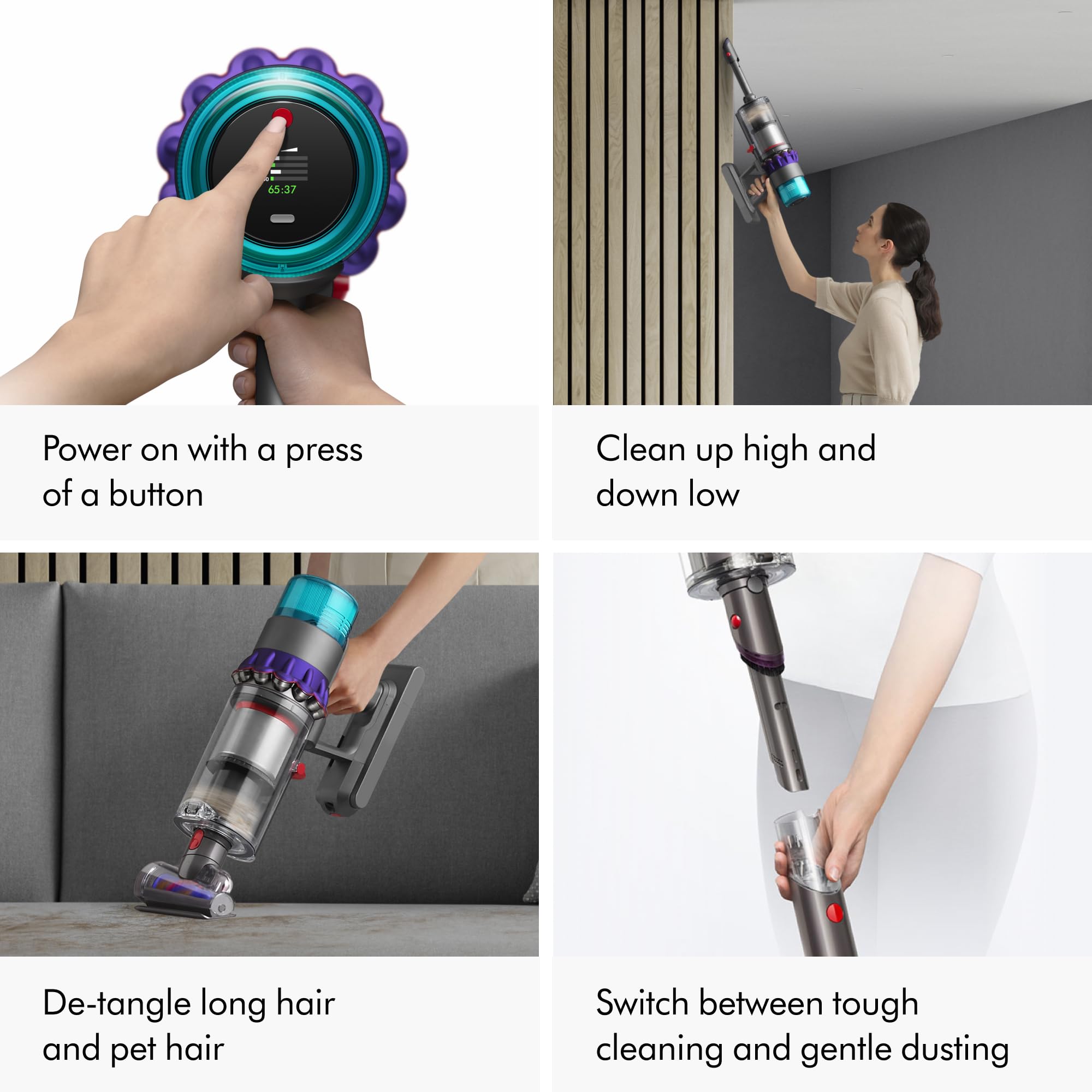 65:37

Power on with a press of a button

Clean up high and down low

De-tangle long hair and pet hair

Switch between tough cleaning and gentle dusting